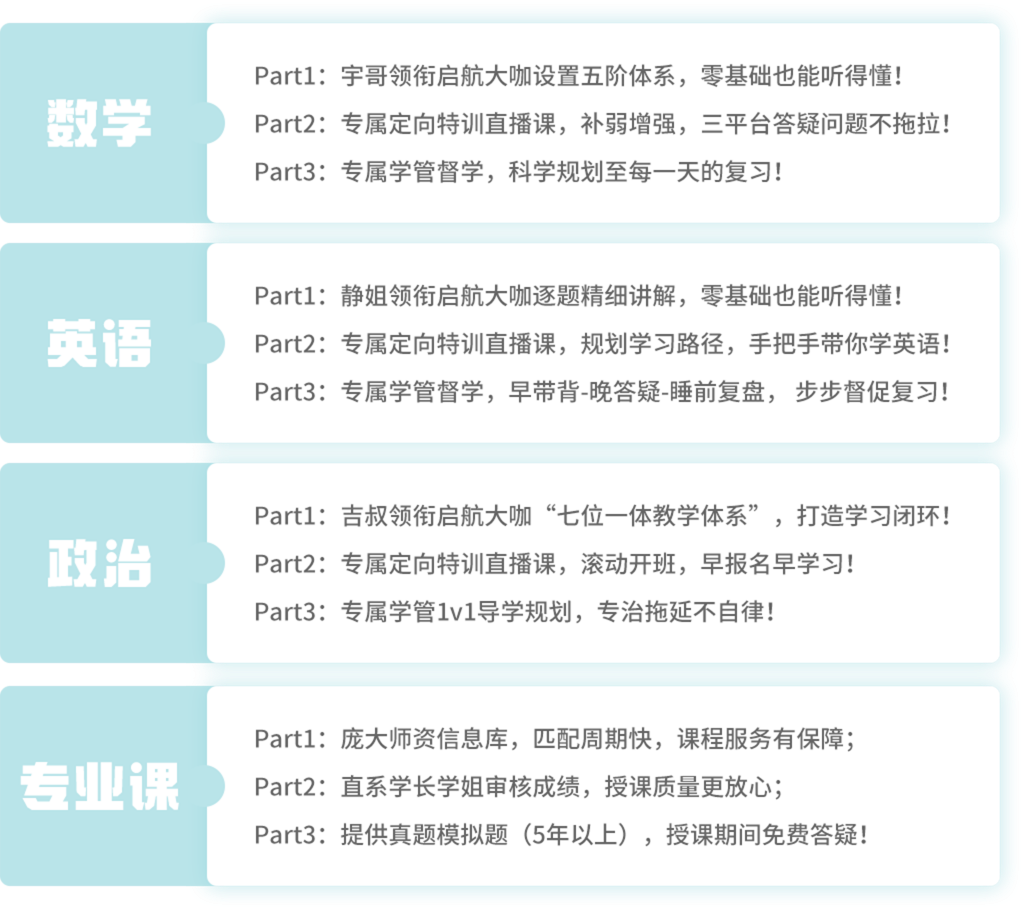 数学

Part1：宇哥领衔启航大咖设置五阶体系，零基础也能听得懂！
Part2：专属定向特训直播课，补弱增强，三平台答疑问题不拖拉！
Part3：专属学管督学，科学规划至每一天的复习！

英语

Part1：静姐领衔启航大咖逐题精细讲解，零基础也能听得懂！
Part2：专属定向特训直播课，规划学习路径，手把手带你学英语！
Part3：专属学管督学，早带背-晚答疑-睡前复盘，步步督促复习！

政治

Part1：吉叔领衔启航大咖“七位一体教学体系”，打造学习闭环！
Part2：专属定向特训直播课，滚动开班，早报名早学习！
Part3：专属学管1v1导学规划，专治拖延不自律！

专业课

Part1：庞大师资信息库，匹配周期快，课程服务有保障；
Part2：直系学长学姐审核成绩，授课质量更放心；
Part3：提供真题模拟题（5年以上），授课期间免费答疑！